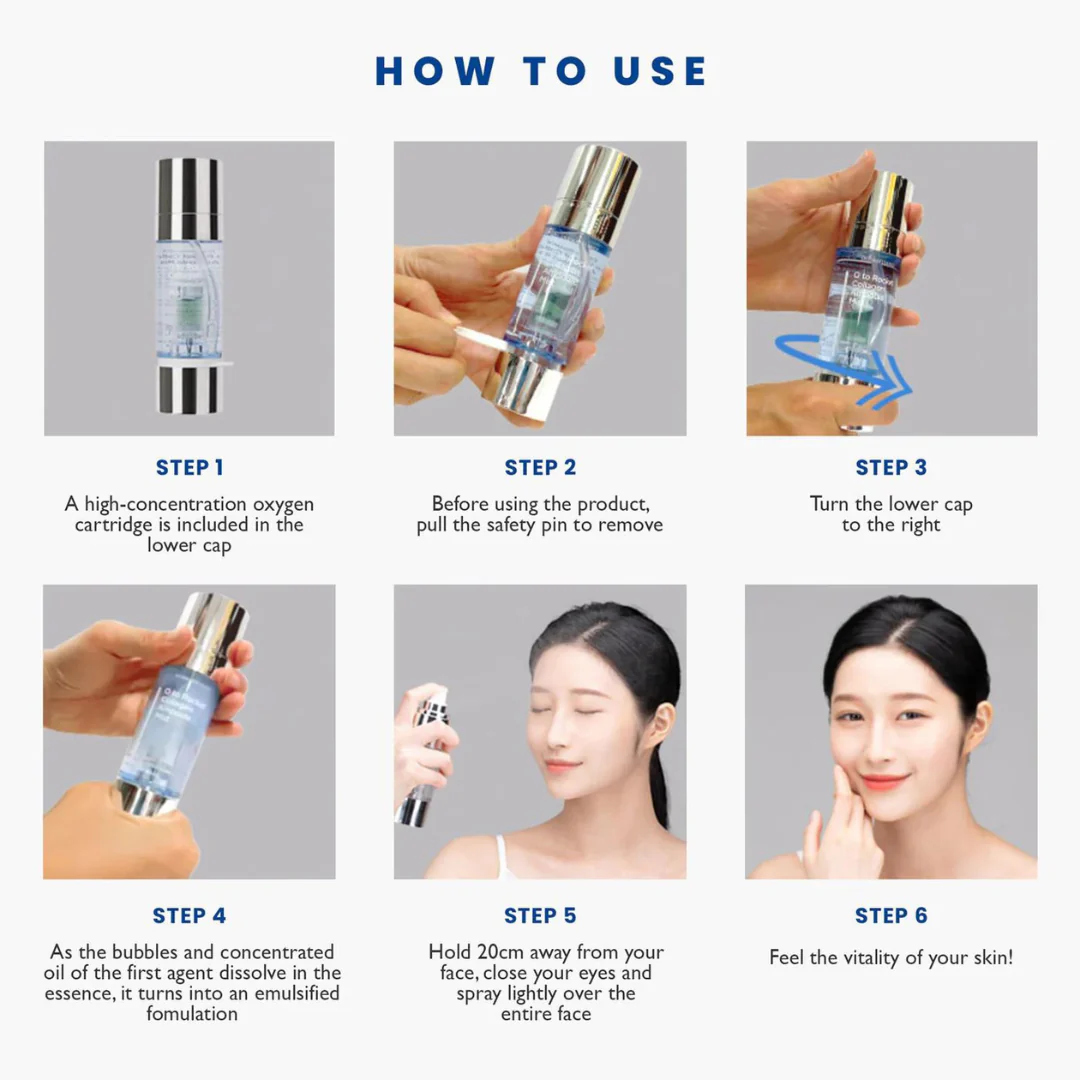 HOW TO USE

STEP 1

A high-concentration oxygen cartridge is included in the lower cap

STEP 2

Before using the product, pull the safety pin to remove

STEP 3

Turn the lower cap to the right

STEP 4

As the bubbles and concentrated oil of the first agent dissolve in the essence, it turns into an emulsified fomulation

STEP 5

Hold 20cm away from your face, close your eyes and spray lightly over the entire face

STEP 6

Feel the vitality of your skin!